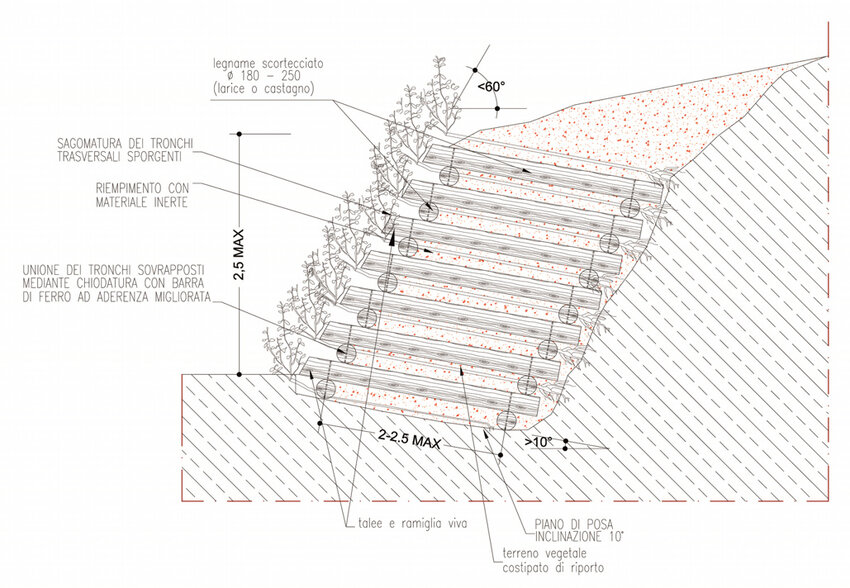 legname scortecciato
ø 180 – 250
(larice o castagno)

<60°

SAGOMATURA DEI TRONCHI TRASVERSALI SPORGENTI

RIEMPIMENTO CON MATERIALE INERTE

2,5 MAX

UNIONE DEI TRONCHI SOVRAPPOSTI MEDIANTE CHIODATURA CON BARRA DI FERRO AD ADERENZA MIGLIORATA

2-2.5 MAX

>10°

talee e ramiglia viva

PIANO DI POSA INCLINAZIONE 10°

terreno vegetale costipato di riporto